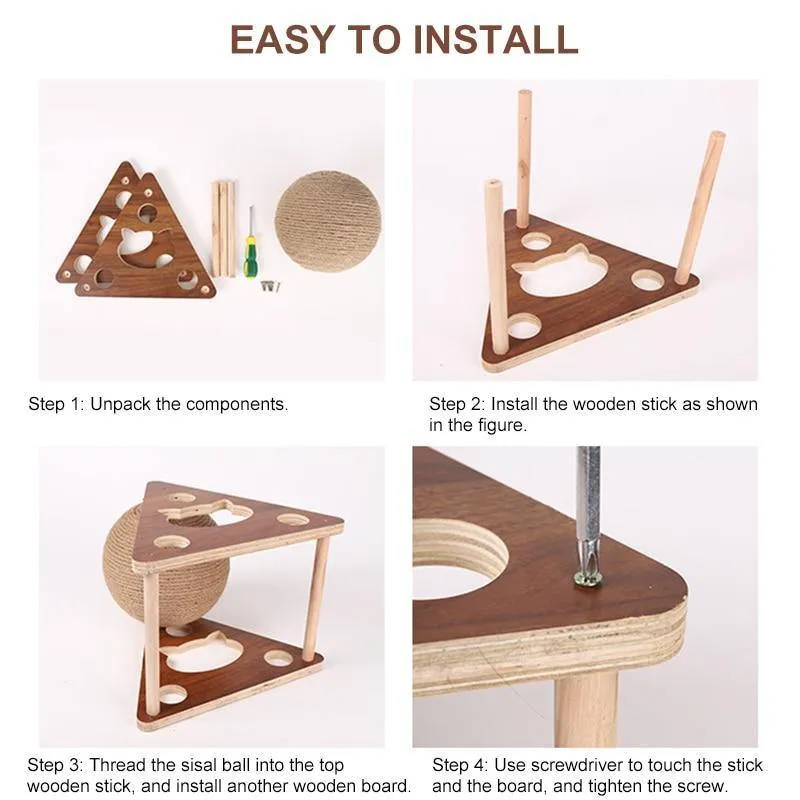 EASY TO INSTALL

Step 1: Unpack the components.

Step 2: Install the wooden stick as shown in the figure.

Step 3: Thread the sisal ball into the top wooden stick, and install another wooden board.

Step 4: Use screwdriver to touch the stick and the board, and tighten the screw.